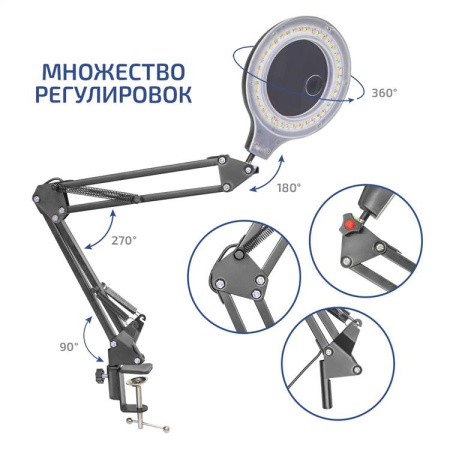 МНОЖЕСТВО РЕГУЛИРОВОК

360°

180°

270°

90°